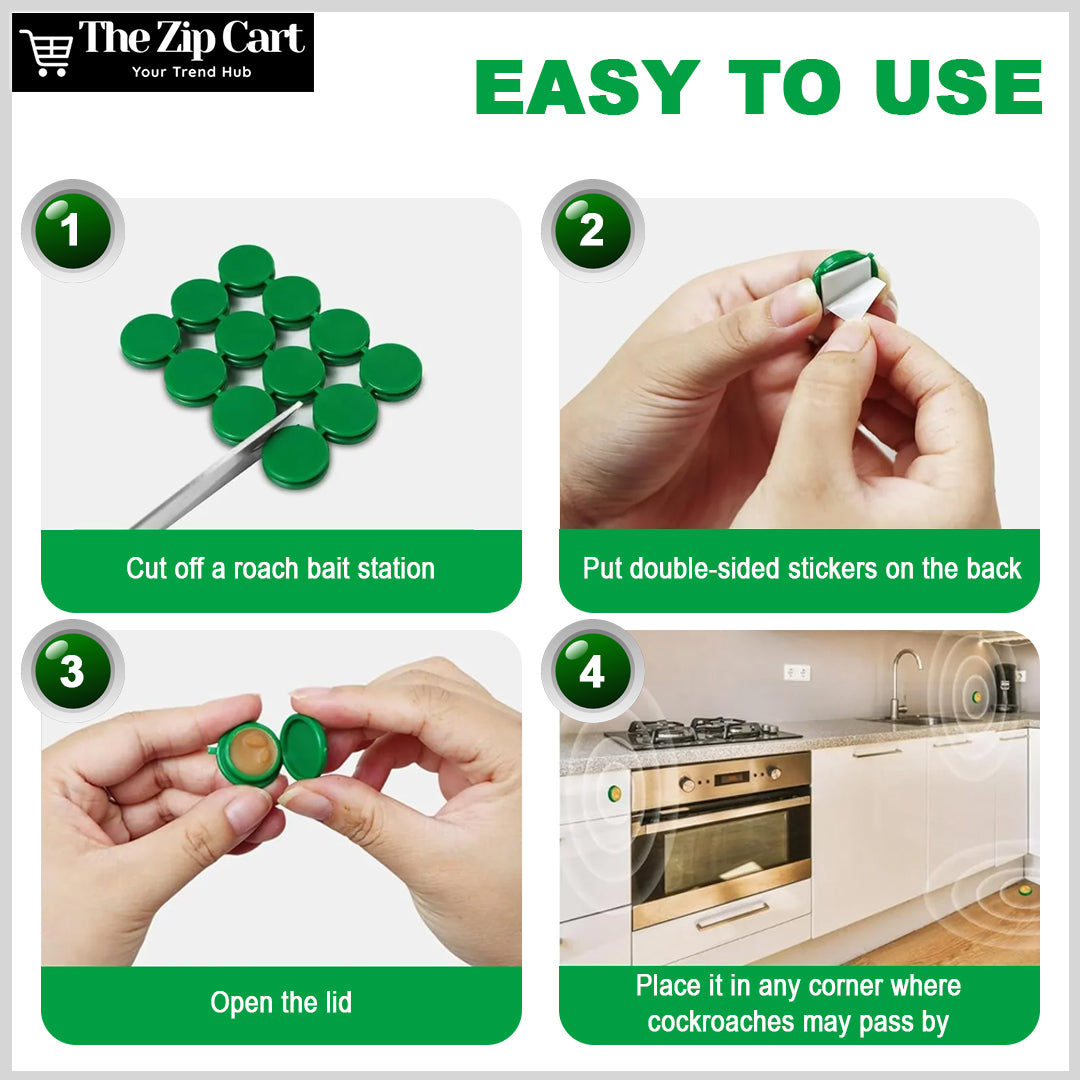 The Zip Cart
Your Trend Hub

EASY TO USE

1
Cut off a roach bait station

2
Put double-sided stickers on the back

3
Open the lid

4
Place it in any corner where cockroaches may pass by