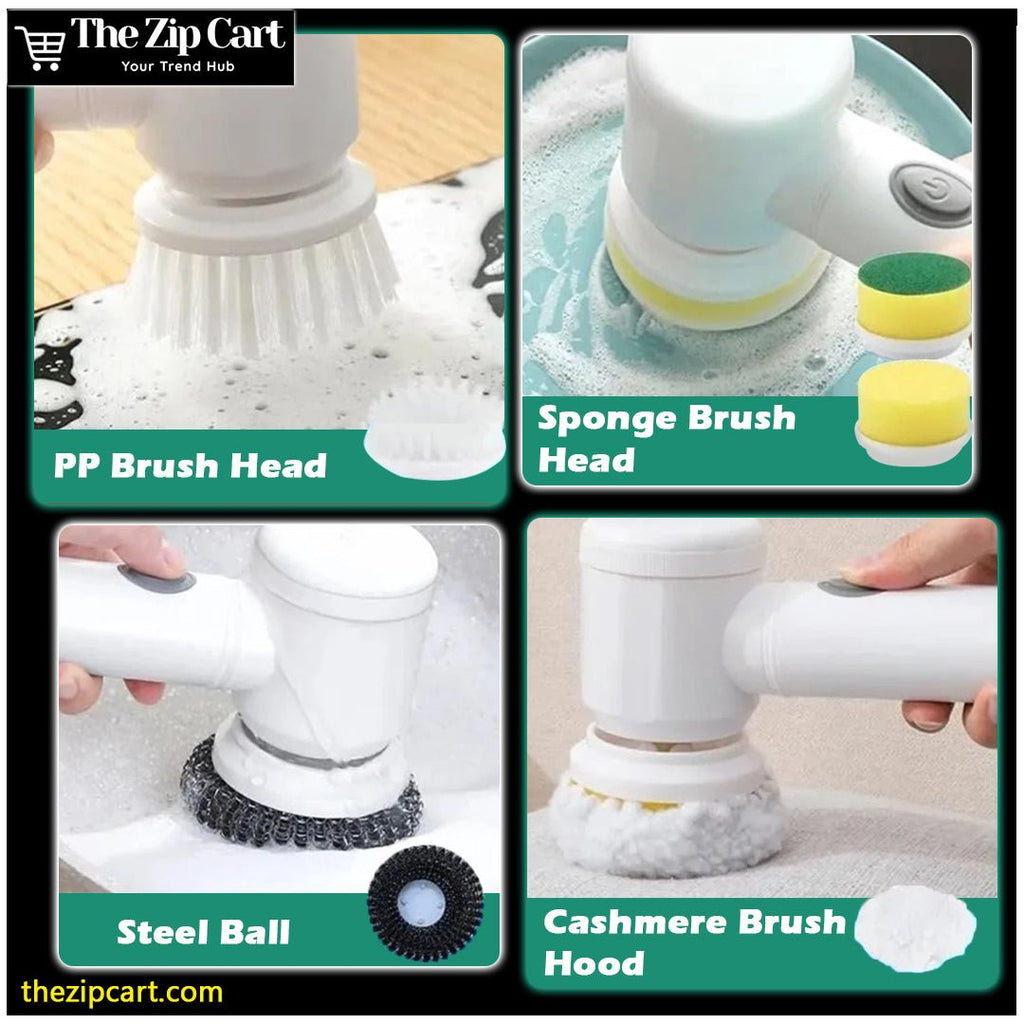 The Zip Cart
Your Trend Hub

PP Brush Head

Sponge Brush Head

Steel Ball

Cashmere Brush Hood

thezipcart.com