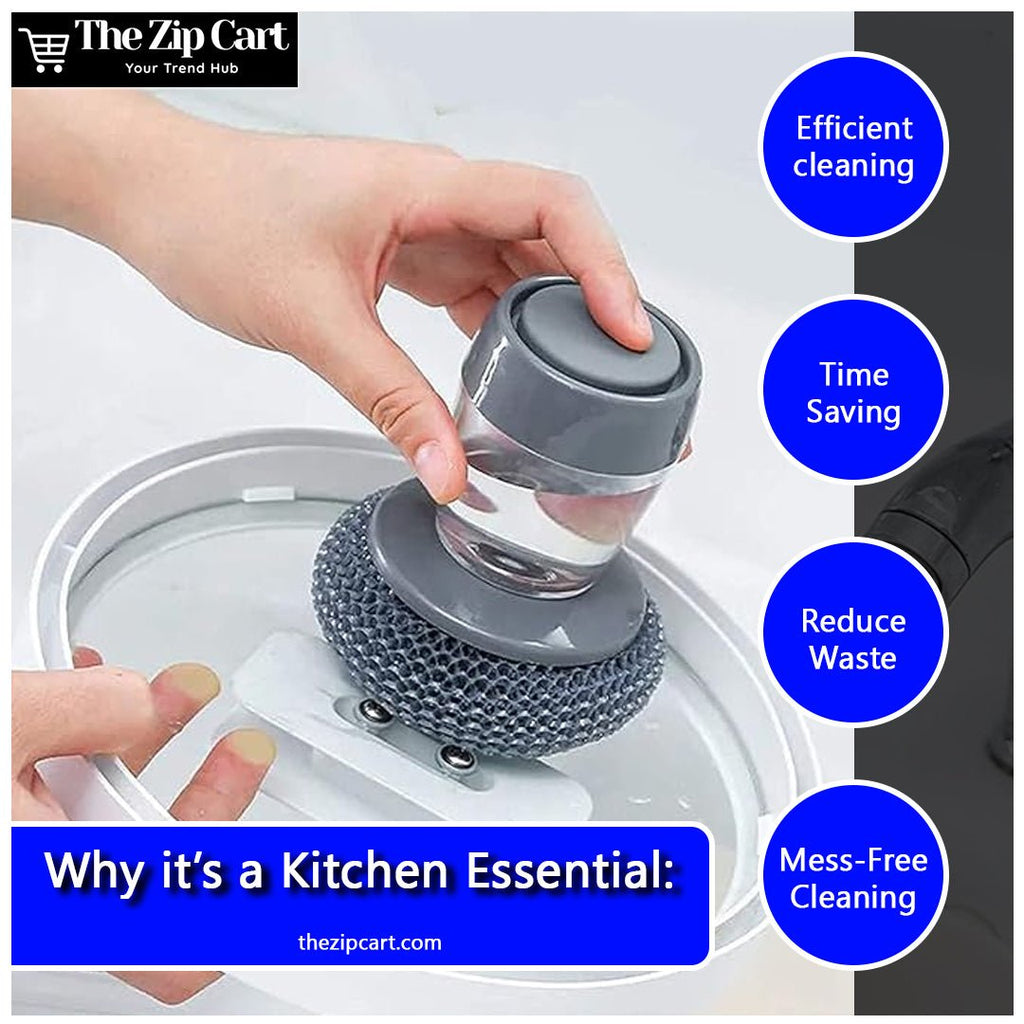 The Zip Cart
Your Trend Hub

Efficient cleaning

Time Saving

Reduce Waste

Mess-Free Cleaning

Why it's a Kitchen Essential:

thezipcart.com