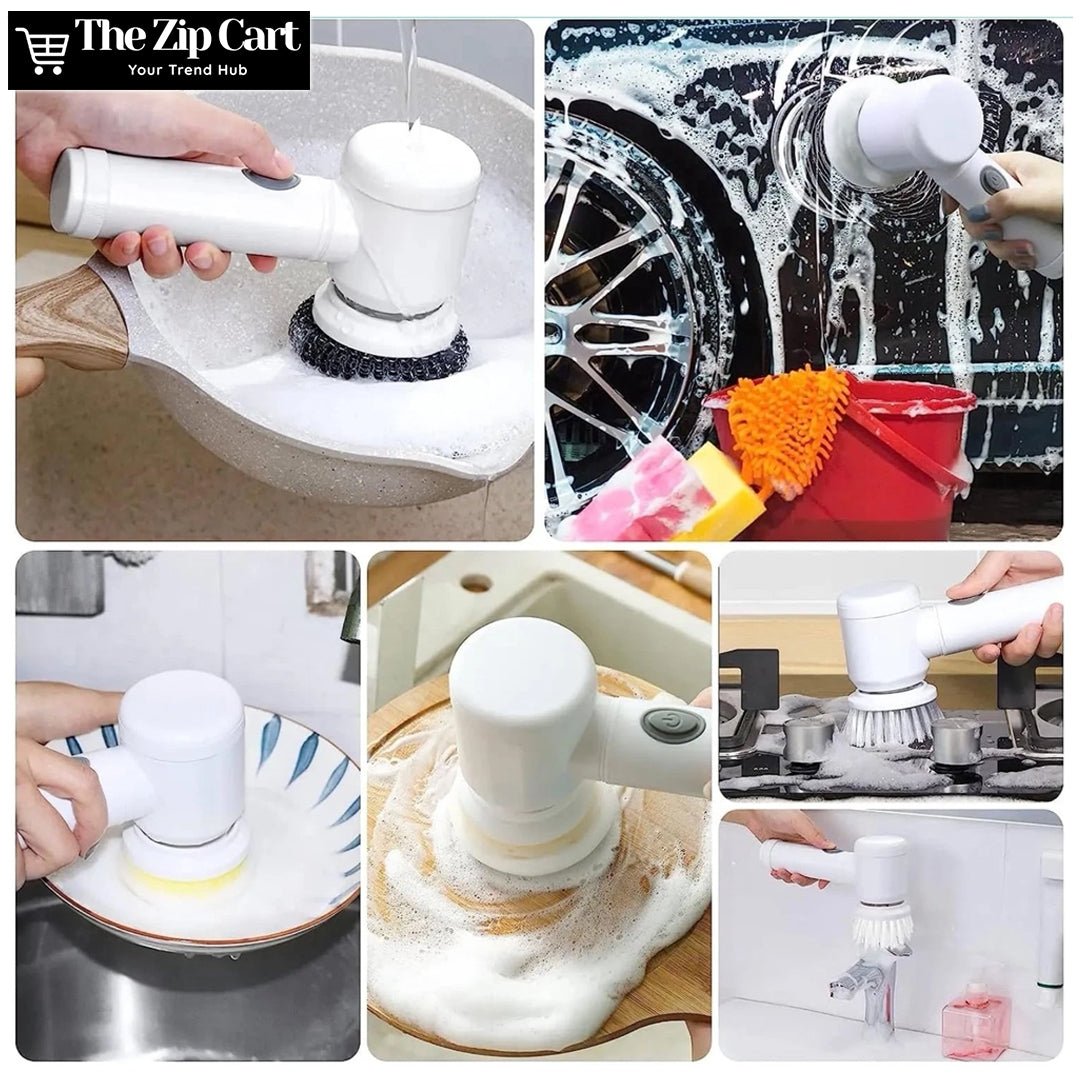 The Zip Cart
Your Trend Hub