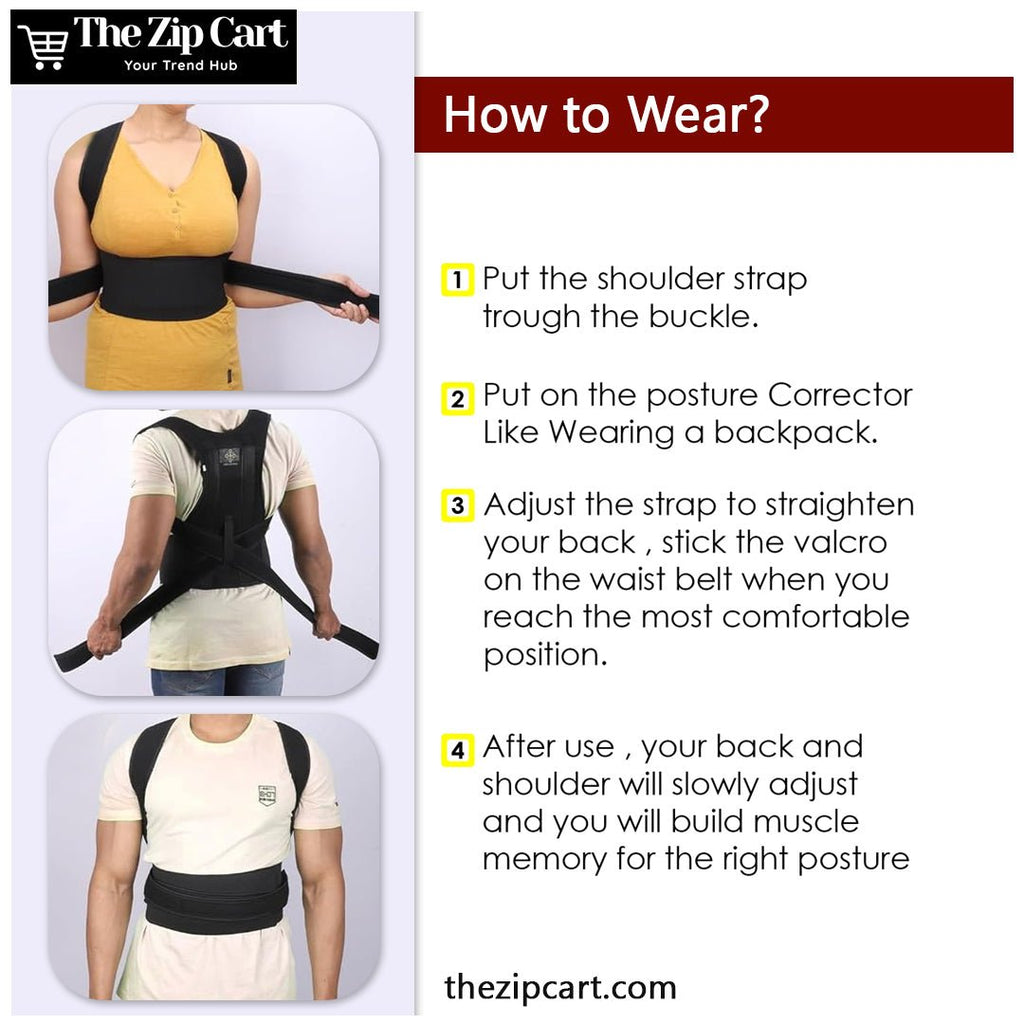 The Zip Cart
Your Trend Hub

How to Wear?

1 Put the shoulder strap trough the buckle.

2 Put on the posture Corrector Like Wearing a backpack.

3 Adjust the strap to straighten your back , stick the valcro on the waist belt when you reach the most comfortable position.

4 After use , your back and shoulder will slowly adjust and you will build muscle memory for the right posture

thezipcart.com