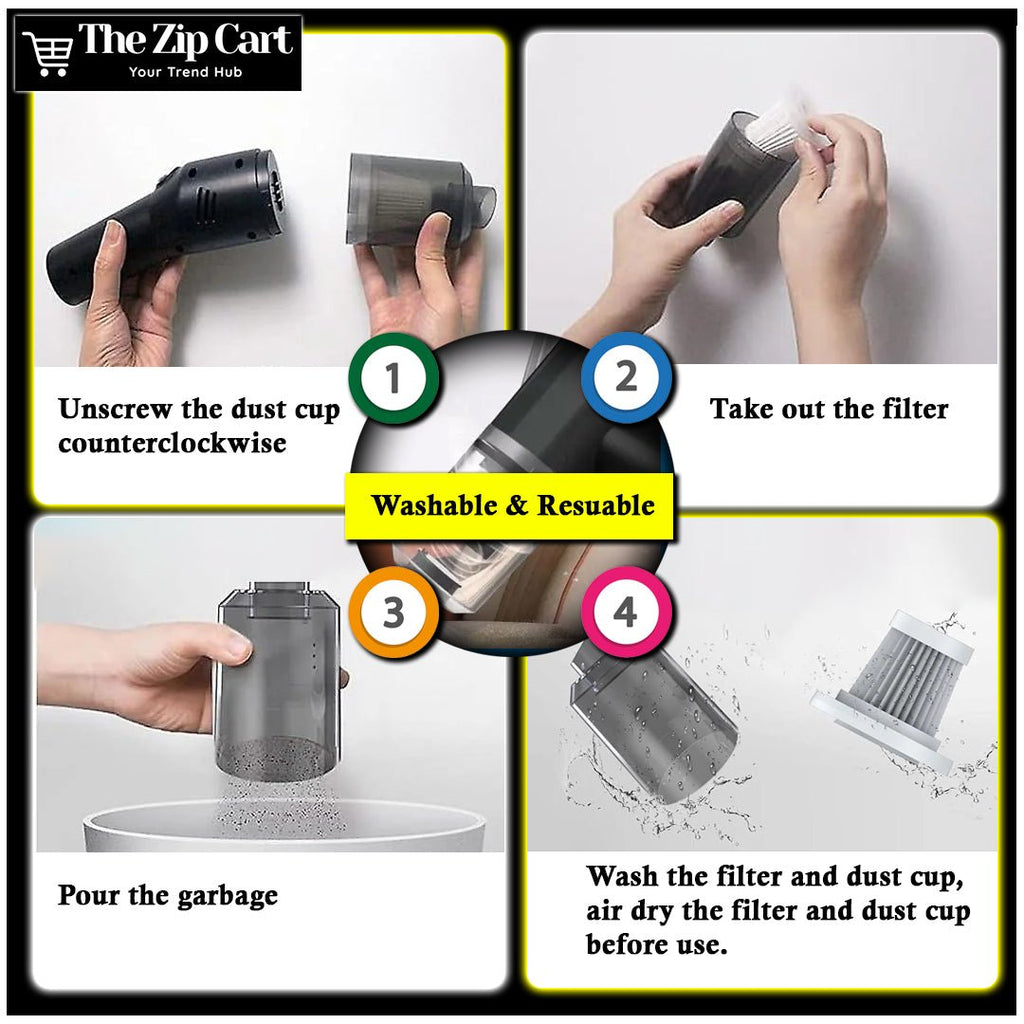 The Zip Cart
Your Trend Hub

1

Unscrew the dust cup counterclockwise

2

Take out the filter

Washable & Resuable

3

Pour the garbage

4

Wash the filter and dust cup, air dry the filter and dust cup before use.