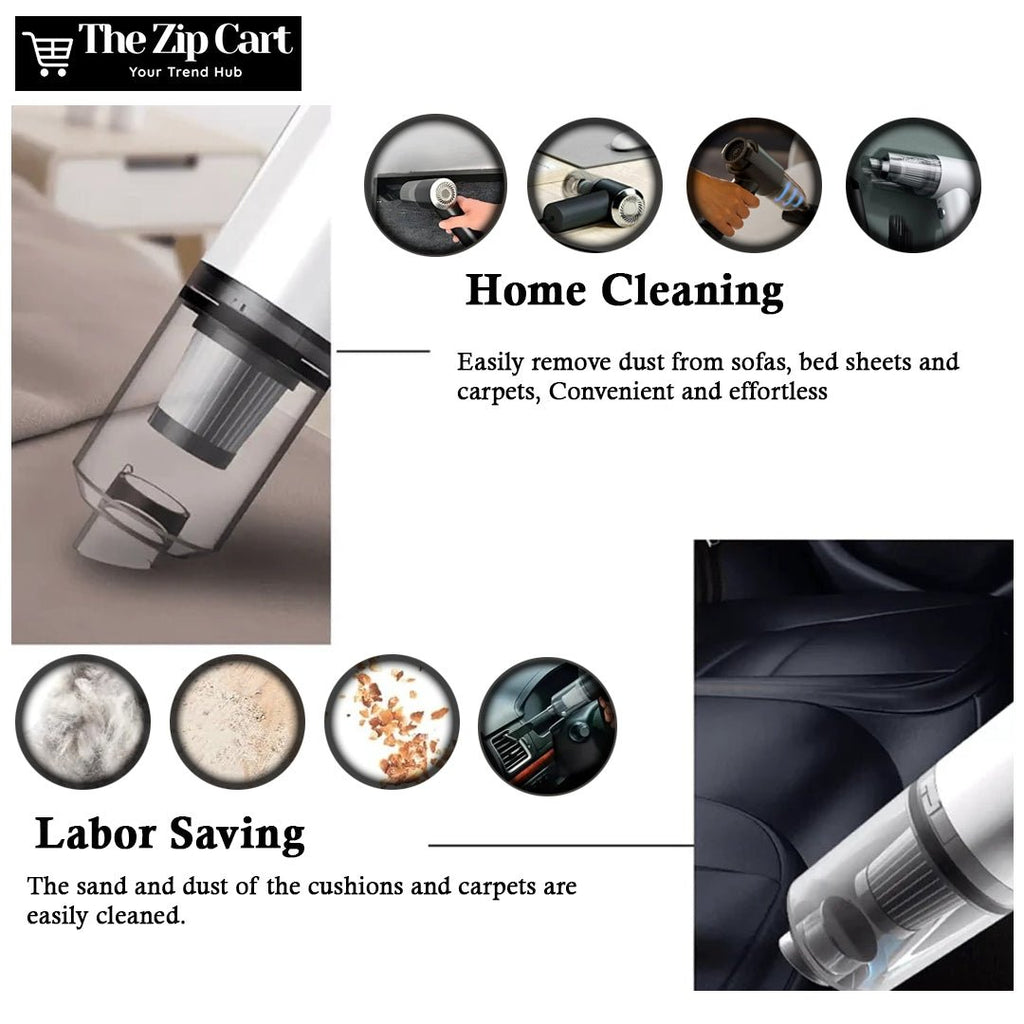 The Zip Cart
Your Trend Hub

Home Cleaning

Easily remove dust from sofas, bed sheets and carpets, Convenient and effortless

Labor Saving

The sand and dust of the cushions and carpets are easily cleaned.